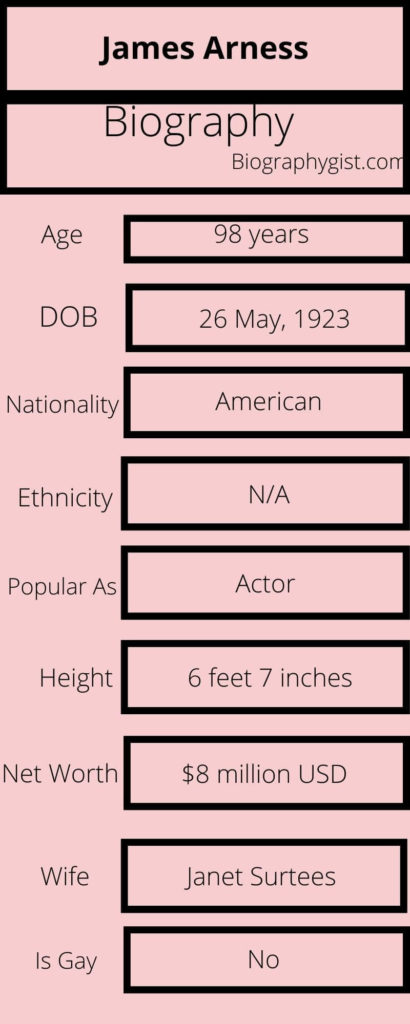 James Arness

Biography

Biographygist.com

| | |
|---|---|
| Age | 98 years |
| DOB | 26 May, 1923 |
| Nationality | American |
| Ethnicity | N/A |
| Popular As | Actor |
| Height | 6 feet 7 inches |
| Net Worth | $8 million USD |
| Wife | Janet Surtees |
| Is Gay | No |