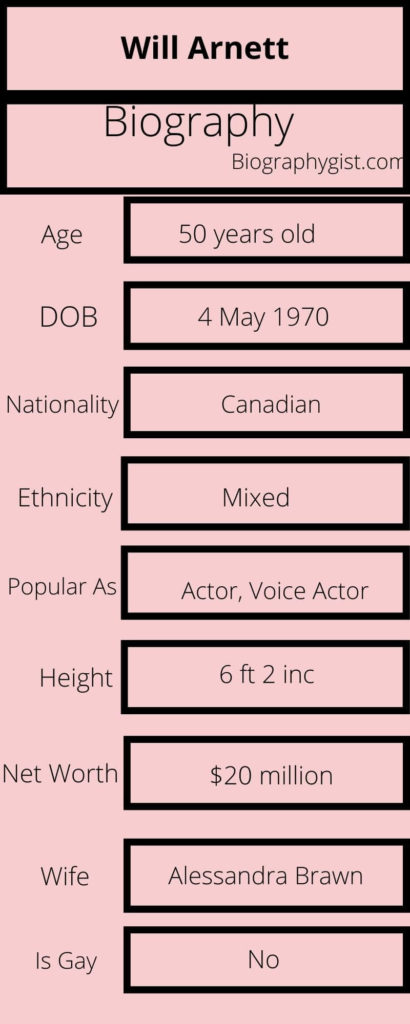 Will Arnett

Biography

Biographygist.com

| Age | 50 years old |
|---|---|
| DOB | 4 May 1970 |
| Nationality | Canadian |
| Ethnicity | Mixed |
| Popular As | Actor, Voice Actor |
| Height | 6 ft 2 inc |
| Net Worth | \$20 million |
| Wife | Alessandra Brawn |
| Is Gay | No |