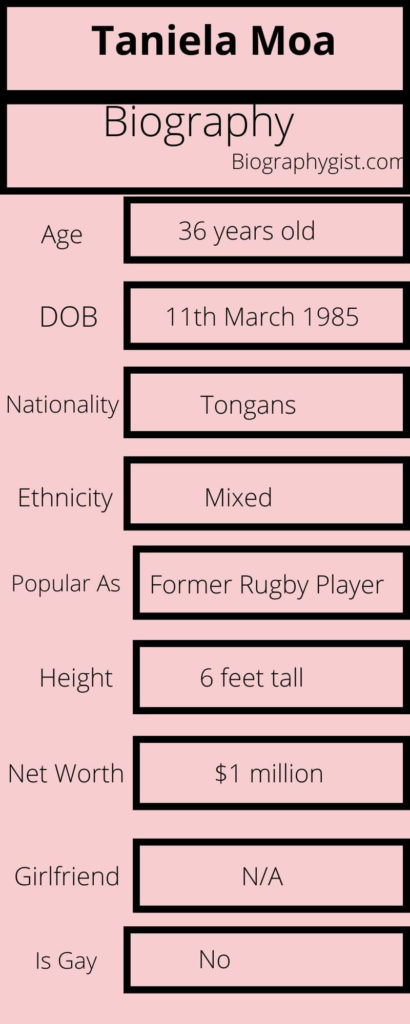 Taniela Moa

Biography
Biographygist.com

| | |
|---|---|
| Age | 36 years old |
| DOB | 11th March 1985 |
| Nationality | Tongans |
| Ethnicity | Mixed |
| Popular As | Former Rugby Player |
| Height | 6 feet tall |
| Net Worth | \$1 million |
| Girlfriend | N/A |
| Is Gay | No |