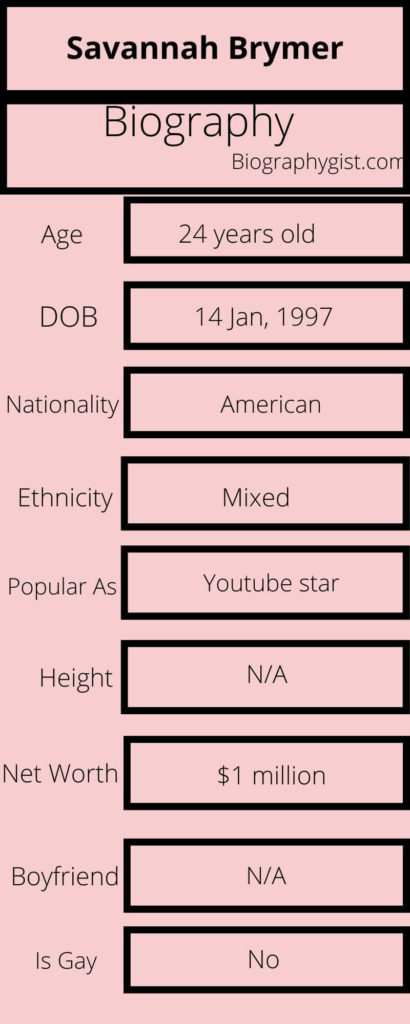 Savannah Brymer

Biography

Biographygist.com

| Age | 24 years old |
|---|---|
| DOB | 14 Jan, 1997 |
| Nationality | American |
| Ethnicity | Mixed |
| Popular As | Youtube star |
| Height | N/A |
| Net Worth | $1 million |
| Boyfriend | N/A |
| Is Gay | No |