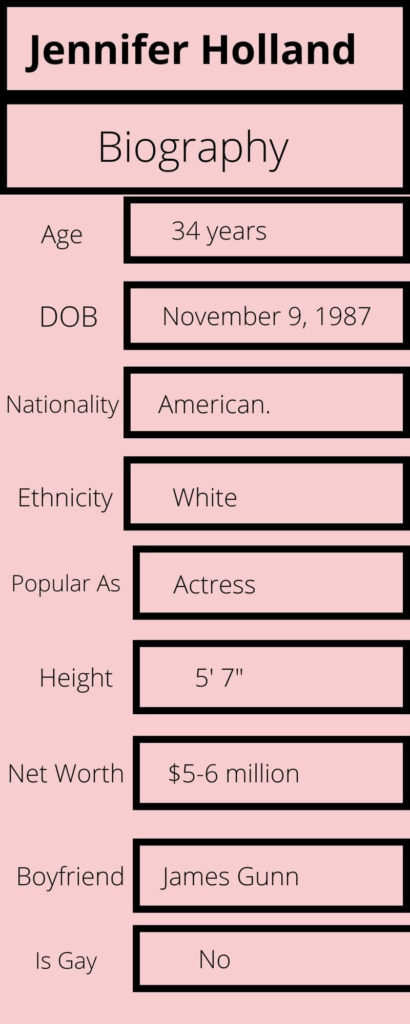 Jennifer Holland

Biography

| | |
|---|---|
| Age | 34 years |
| DOB | November 9, 1987 |
| Nationality | American. |
| Ethnicity | White |
| Popular As | Actress |
| Height | 5' 7" |
| Net Worth | \$5-6 million |
| Boyfriend | James Gunn |
| Is Gay | No |