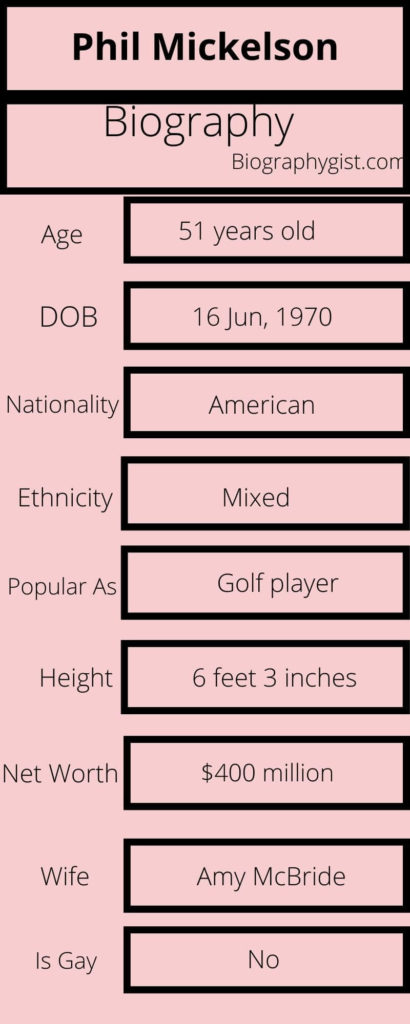 Phil Mickelson

Biography
Biographygist.com

| | |
|---|---|
| Age | 51 years old |
| DOB | 16 Jun, 1970 |
| Nationality | American |
| Ethnicity | Mixed |
| Popular As | Golf player |
| Height | 6 feet 3 inches |
| Net Worth | \$400 million |
| Wife | Amy McBride |
| Is Gay | No |