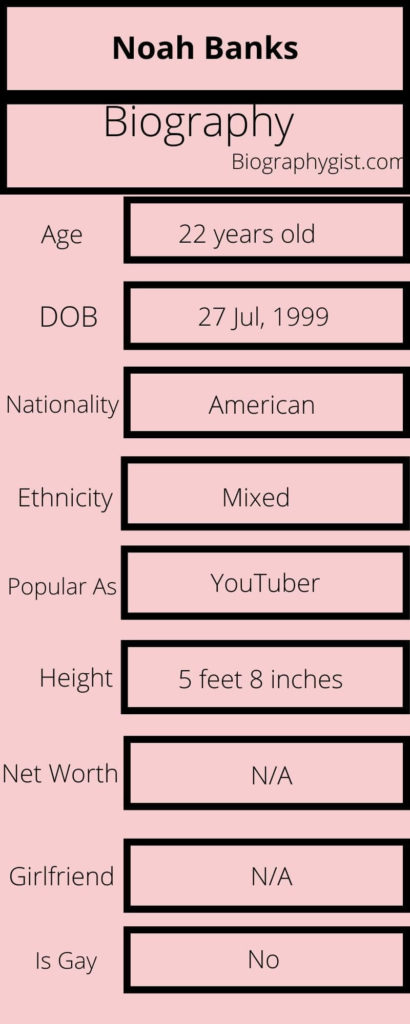 Noah Banks

Biography

Biographygist.com

| | |
|---|---|
| Age | 22 years old |
| DOB | 27 Jul, 1999 |
| Nationality | American |
| Ethnicity | Mixed |
| Popular As | YouTuber |
| Height | 5 feet 8 inches |
| Net Worth | N/A |
| Girlfriend | N/A |
| Is Gay | No |