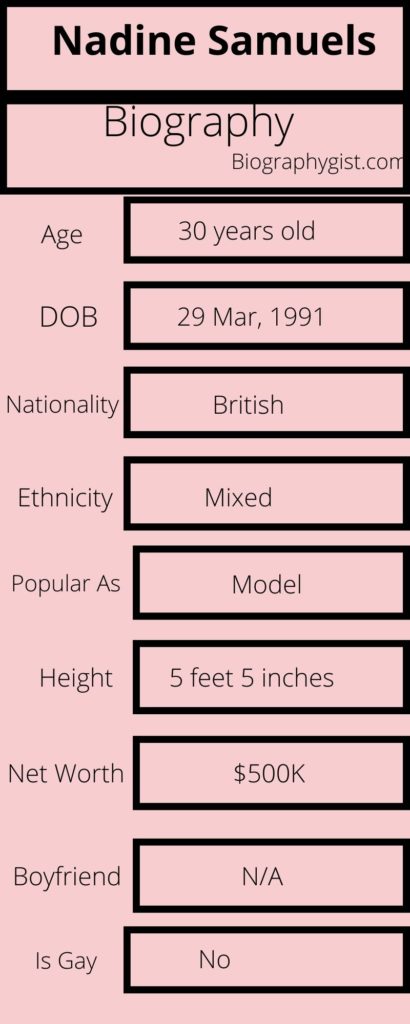 Nadine Samuels

Biography
Biographygist.com

| Age | 30 years old |
|---|---|
| DOB | 29 Mar, 1991 |
| Nationality | British |
| Ethnicity | Mixed |
| Popular As | Model |
| Height | 5 feet 5 inches |
| Net Worth | \$500K |
| Boyfriend | N/A |
| Is Gay | No |