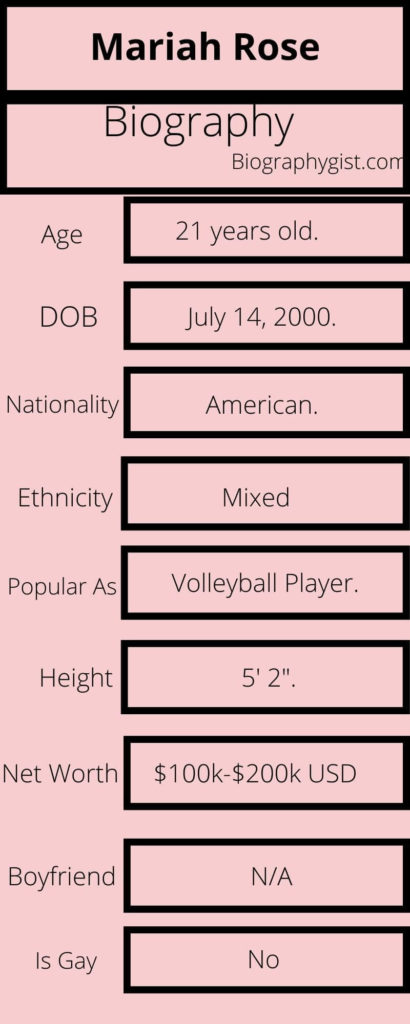 Mariah Rose

Biography
Biographygist.com

| | |
|---|---|
| Age | 21 years old. |
| DOB | July 14, 2000. |
| Nationality | American. |
| Ethnicity | Mixed |
| Popular As | Volleyball Player. |
| Height | 5' 2". |
| Net Worth | \$100k-\$200k USD |
| Boyfriend | N/A |
| Is Gay | No |