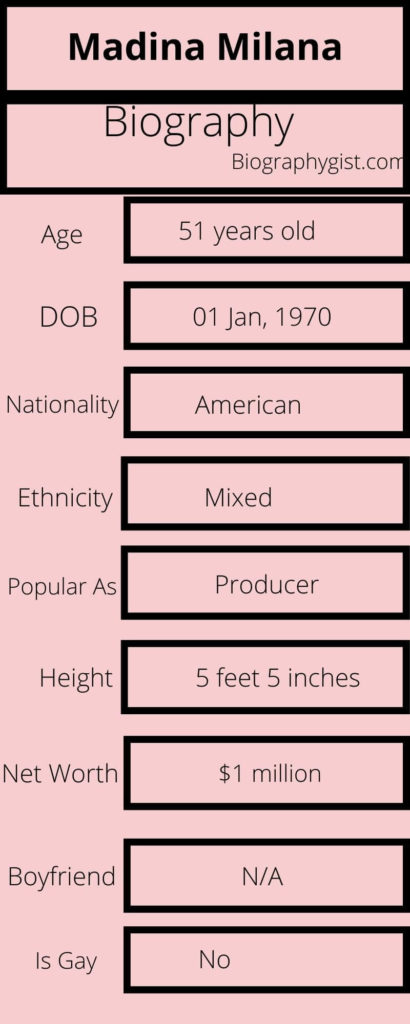 Madina Milana

Biography

Biographygist.com

| Age | 51 years old |
|---|---|
| DOB | 01 Jan, 1970 |
| Nationality | American |
| Ethnicity | Mixed |
| Popular As | Producer |
| Height | 5 feet 5 inches |
| Net Worth | \$1 million |
| Boyfriend | N/A |
| Is Gay | No |