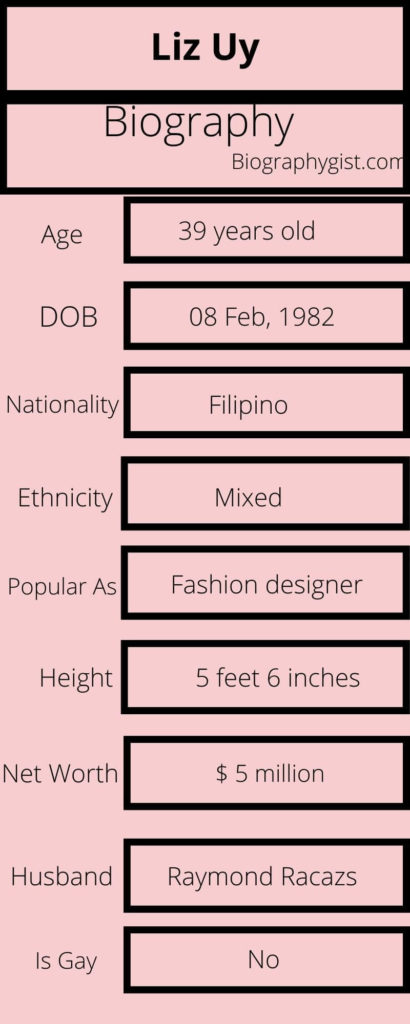 Liz Uy

Biography

Biographygist.com

| | |
|---|---|
| Age | 39 years old |
| DOB | 08 Feb, 1982 |
| Nationality | Filipino |
| Ethnicity | Mixed |
| Popular As | Fashion designer |
| Height | 5 feet 6 inches |
| Net Worth | $ 5 million |
| Husband | Raymond Racazs |
| Is Gay | No |