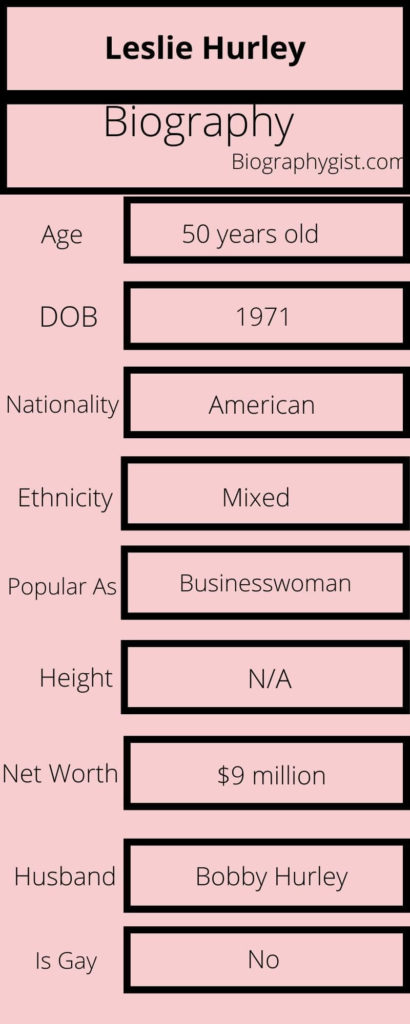 Leslie Hurley

Biography

Biographygist.com

| | |
|---|---|
| Age | 50 years old |
| DOB | 1971 |
| Nationality | American |
| Ethnicity | Mixed |
| Popular As | Businesswoman |
| Height | N/A |
| Net Worth | $9 million |
| Husband | Bobby Hurley |
| Is Gay | No |