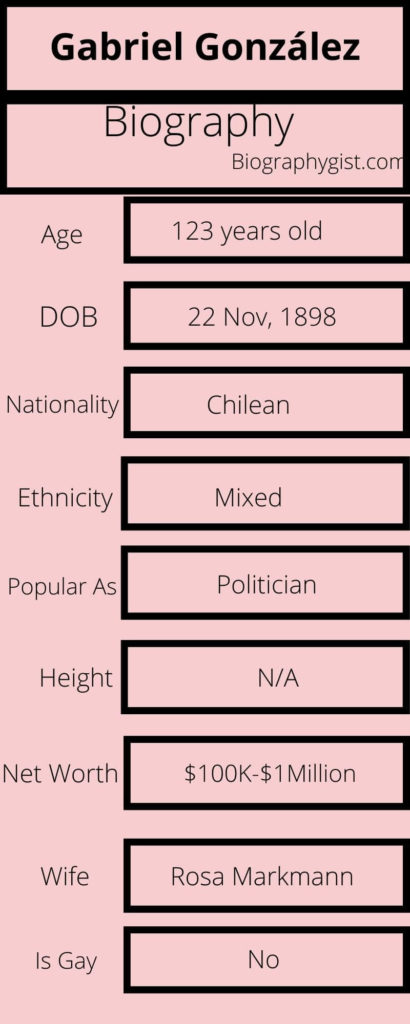 Gabriel González

Biography

Biographygist.com

| | |
|---|---|
| Age | 123 years old |
| DOB | 22 Nov, 1898 |
| Nationality | Chilean |
| Ethnicity | Mixed |
| Popular As | Politician |
| Height | N/A |
| Net Worth | $100K-$1Million |
| Wife | Rosa Markmann |
| Is Gay | No |