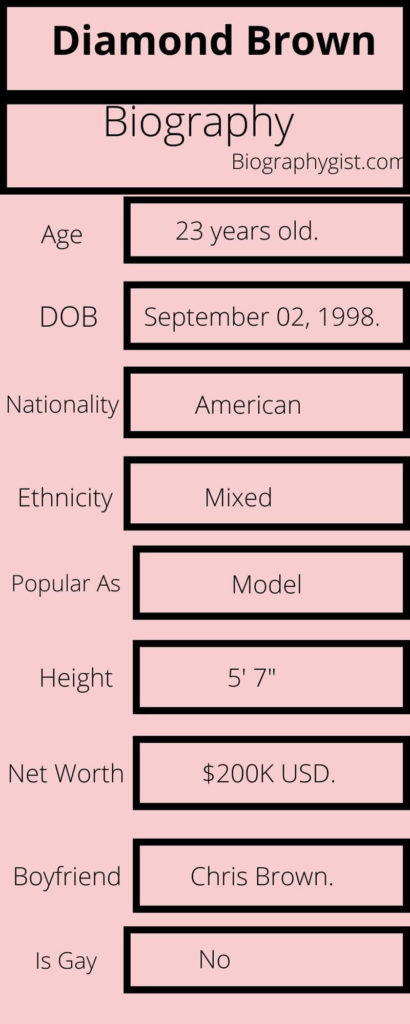 Diamond Brown

Biography

Biographygist.com

| | |
|---|---|
| Age | 23 years old. |
| DOB | September 02, 1998. |
| Nationality | American |
| Ethnicity | Mixed |
| Popular As | Model |
| Height | 5' 7" |
| Net Worth | \$200K USD. |
| Boyfriend | Chris Brown. |
| Is Gay | No |