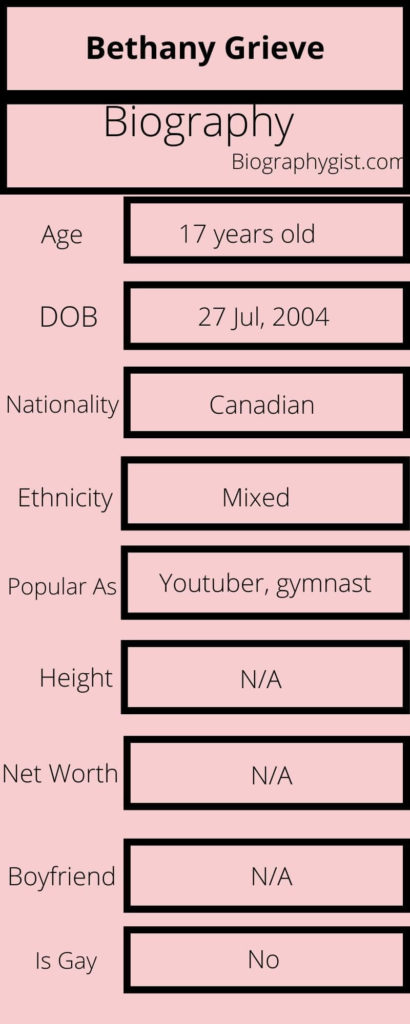 Bethany Grieve

Biography

Biographygist.com

| Age | 17 years old |
|---|---|
| DOB | 27 Jul, 2004 |
| Nationality | Canadian |
| Ethnicity | Mixed |
| Popular As | Youtuber, gymnast |
| Height | N/A |
| Net Worth | N/A |
| Boyfriend | N/A |
| Is Gay | No |