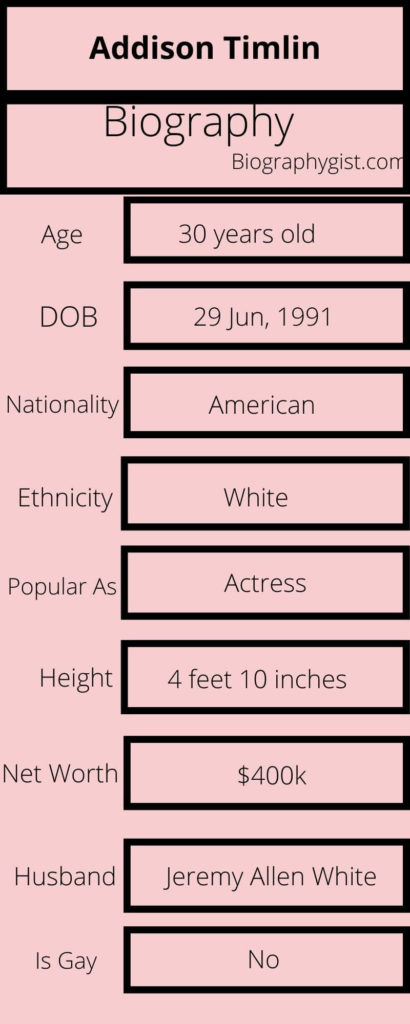 Addison Timlin

Biography
Biographygist.com

| | |
|---|---|
| Age | 30 years old |
| DOB | 29 Jun, 1991 |
| Nationality | American |
| Ethnicity | White |
| Popular As | Actress |
| Height | 4 feet 10 inches |
| Net Worth | \$400k |
| Husband | Jeremy Allen White |
| Is Gay | No |