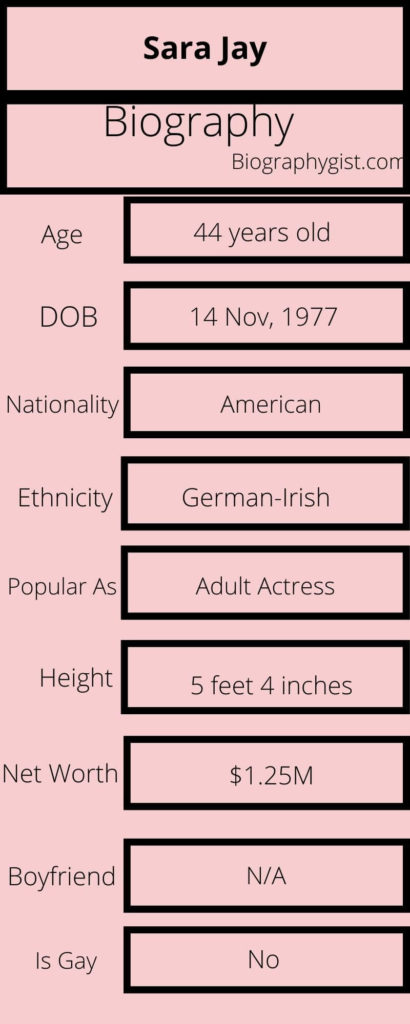 Sara Jay

Biography

Biographygist.com

| | |
|---|---|
| Age | 44 years old |
| DOB | 14 Nov, 1977 |
| Nationality | American |
| Ethnicity | German-Irish |
| Popular As | Adult Actress |
| Height | 5 feet 4 inches |
| Net Worth | \$1.25M |
| Boyfriend | N/A |
| Is Gay | No |