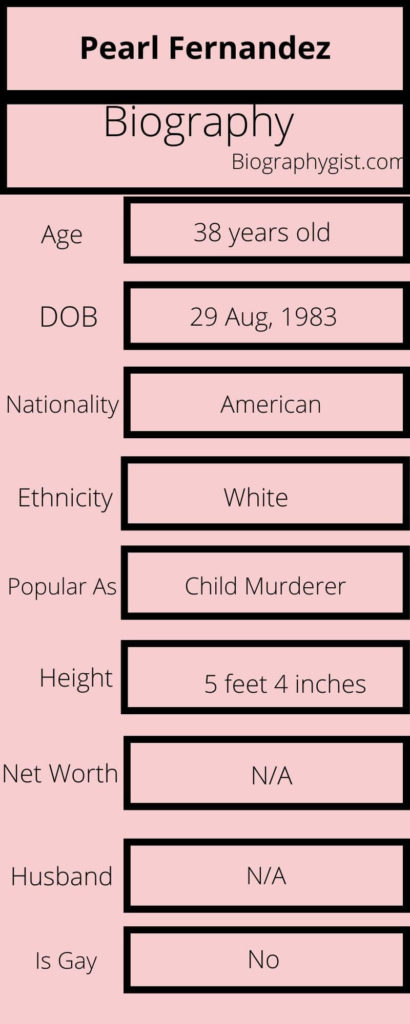 Pearl Fernandez

Biography

Biographygist.com

| | |
|---|---|
| Age | 38 years old |
| DOB | 29 Aug, 1983 |
| Nationality | American |
| Ethnicity | White |
| Popular As | Child Murderer |
| Height | 5 feet 4 inches |
| Net Worth | N/A |
| Husband | N/A |
| Is Gay | No |