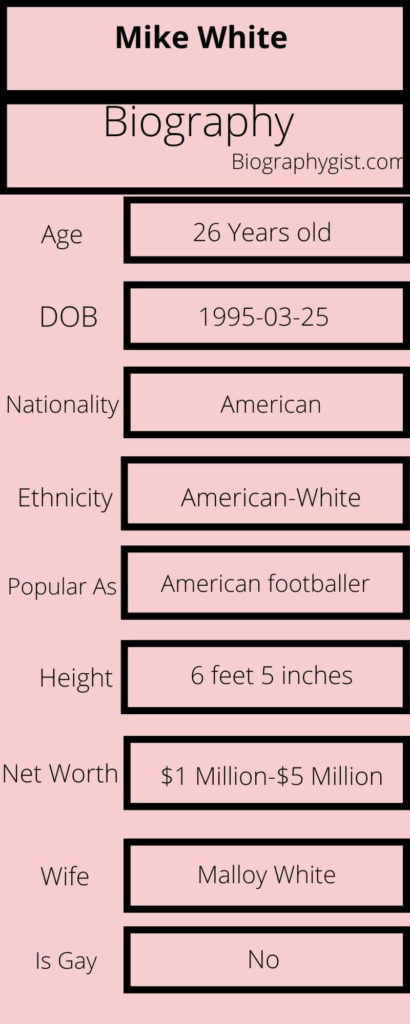 Mike White

Biography
Biographygist.com

| | |
|---|---|
| Age | 26 Years old |
| DOB | 1995-03-25 |
| Nationality | American |
| Ethnicity | American-White |
| Popular As | American footballer |
| Height | 6 feet 5 inches |
| Net Worth | \$1 Million-\$5 Million |
| Wife | Malloy White |
| Is Gay | No |