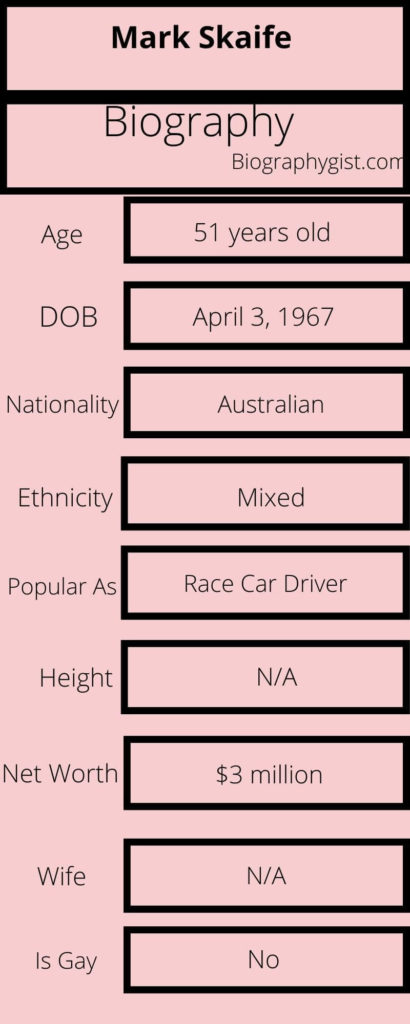 Mark Skaife

Biography
Biographygist.com

| | |
|---|---|
| Age | 51 years old |
| DOB | April 3, 1967 |
| Nationality | Australian |
| Ethnicity | Mixed |
| Popular As | Race Car Driver |
| Height | N/A |
| Net Worth | $3 million |
| Wife | N/A |
| Is Gay | No |