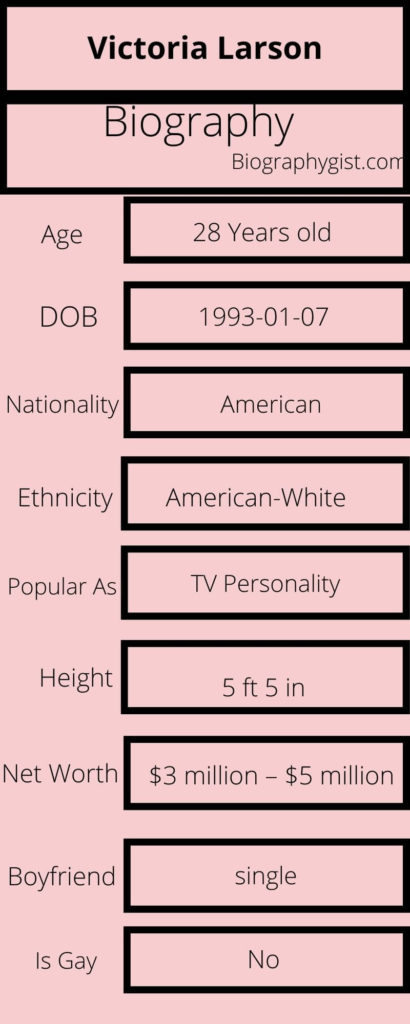 Victoria Larson

Biography

Biographygist.com

| | |
|---|---|
| Age | 28 Years old |
| DOB | 1993-01-07 |
| Nationality | American |
| Ethnicity | American-White |
| Popular As | TV Personality |
| Height | 5 ft 5 in |
| Net Worth | \$3 million – \$5 million |
| Boyfriend | single |
| Is Gay | No |