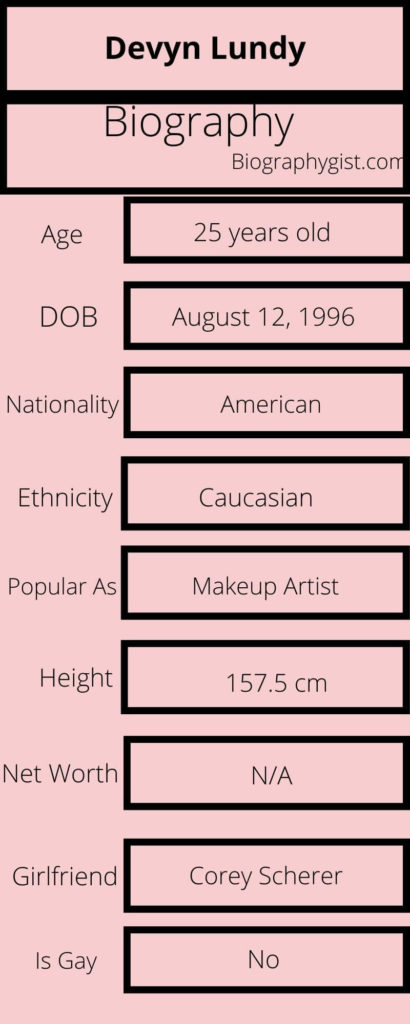 Devyn Lundy

Biography

Biographygist.com

| Age | 25 years old |
|---|---|
| DOB | August 12, 1996 |
| Nationality | American |
| Ethnicity | Caucasian |
| Popular As | Makeup Artist |
| Height | 157.5 cm |
| Net Worth | N/A |
| Girlfriend | Corey Scherer |
| Is Gay | No |