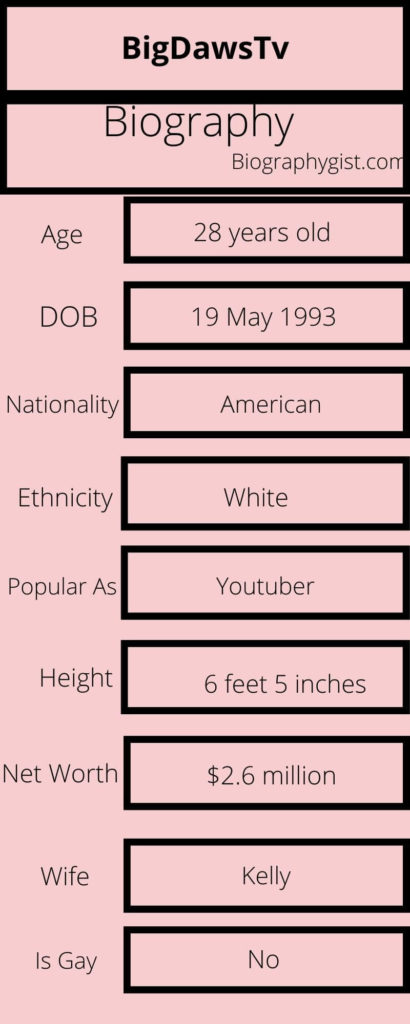 BigDawsTv

Biography

Biographygist.com

| | |
|---|---|
| Age | 28 years old |
| DOB | 19 May 1993 |
| Nationality | American |
| Ethnicity | White |
| Popular As | Youtuber |
| Height | 6 feet 5 inches |
| Net Worth | \$2.6 million |
| Wife | Kelly |
| Is Gay | No |