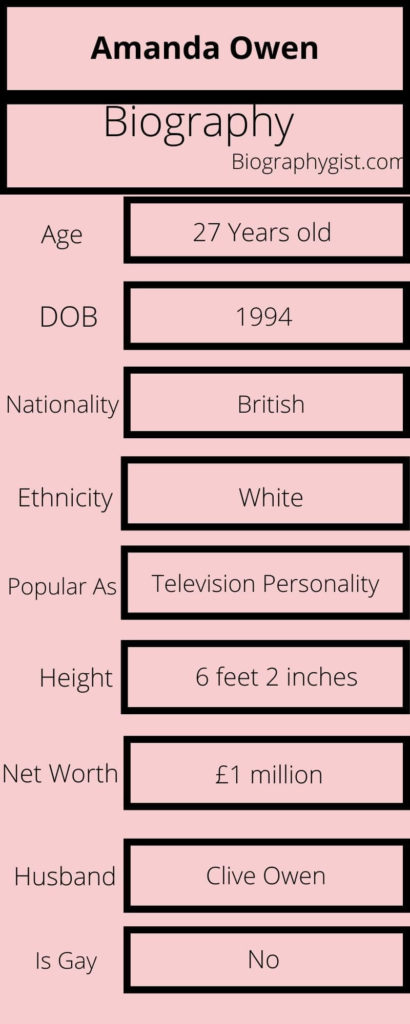 Amanda Owen

Biography
Biographygist.com

| | |
|---|---|
| Age | 27 Years old |
| DOB | 1994 |
| Nationality | British |
| Ethnicity | White |
| Popular As | Television Personality |
| Height | 6 feet 2 inches |
| Net Worth | £1 million |
| Husband | Clive Owen |
| Is Gay | No |