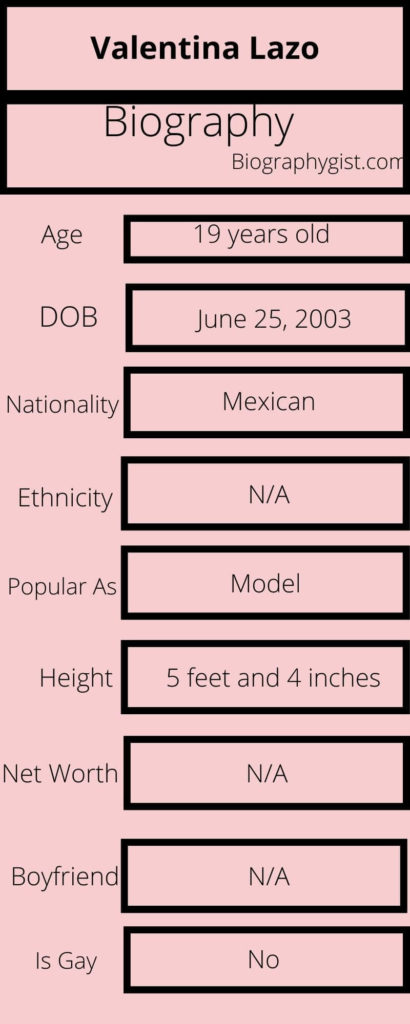 Valentina Lazo

Biography
Biographygist.com

| | |
|---|---|
| Age | 19 years old |
| DOB | June 25, 2003 |
| Nationality | Mexican |
| Ethnicity | N/A |
| Popular As | Model |
| Height | 5 feet and 4 inches |
| Net Worth | N/A |
| Boyfriend | N/A |
| Is Gay | No |