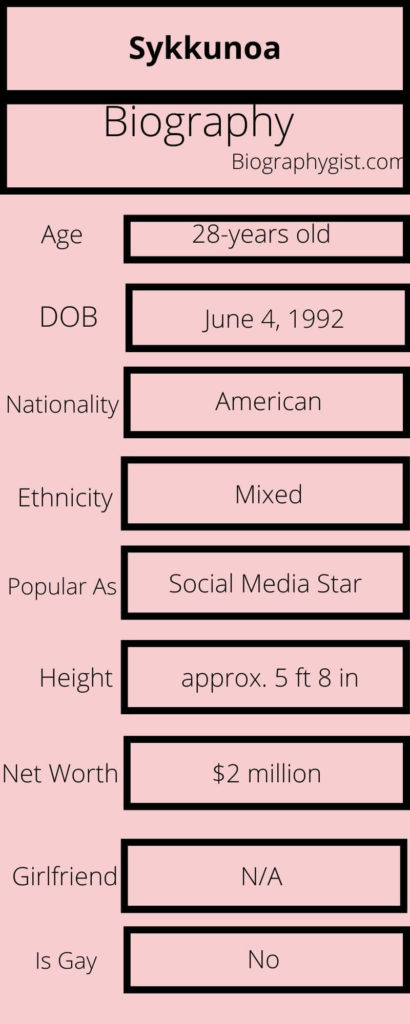 Sykkunoa

Biography
Biographygist.com

| | |
|---|---|
| Age | 28-years old |
| DOB | June 4, 1992 |
| Nationality | American |
| Ethnicity | Mixed |
| Popular As | Social Media Star |
| Height | approx. 5 ft 8 in |
| Net Worth | \$2 million |
| Girlfriend | N/A |
| Is Gay | No |