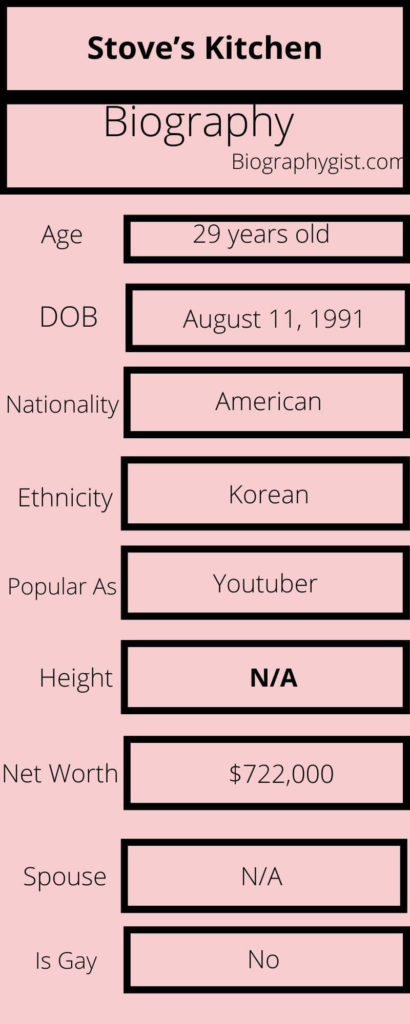 Stove's Kitchen

Biography

Biographygist.com

| | |
|---|---|
| Age | 29 years old |
| DOB | August 11, 1991 |
| Nationality | American |
| Ethnicity | Korean |
| Popular As | Youtuber |
| Height | N/A |
| Net Worth | $722,000 |
| Spouse | N/A |
| Is Gay | No |