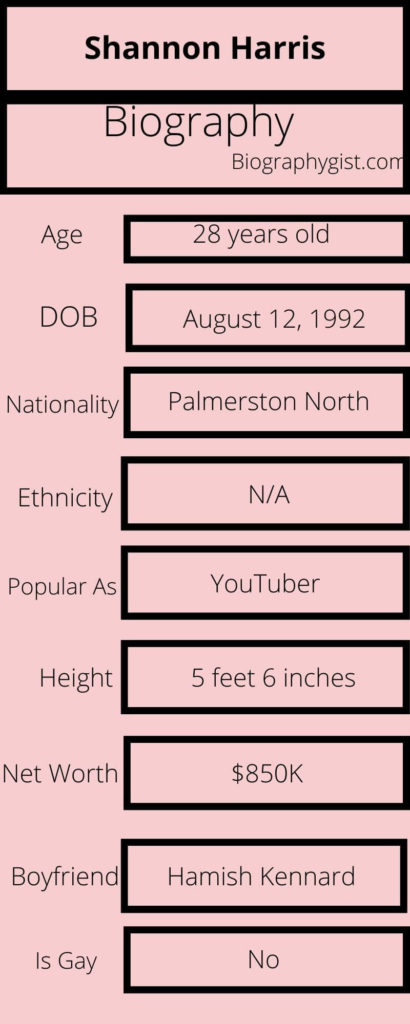 Shannon Harris

Biography
Biographygist.com

| | |
|---|---|
| Age | 28 years old |
| DOB | August 12, 1992 |
| Nationality | Palmerston North |
| Ethnicity | N/A |
| Popular As | YouTuber |
| Height | 5 feet 6 inches |
| Net Worth | \$850K |
| Boyfriend | Hamish Kennard |
| Is Gay | No |