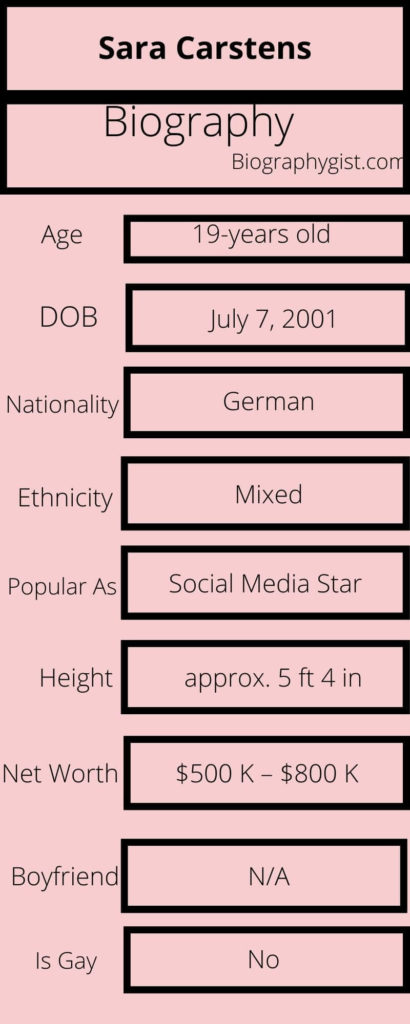 Sara Carstens

Biography
Biographygist.com

| | |
|---|---|
| Age | 19-years old |
| DOB | July 7, 2001 |
| Nationality | German |
| Ethnicity | Mixed |
| Popular As | Social Media Star |
| Height | approx. 5 ft 4 in |
| Net Worth | \$500 K – \$800 K |
| Boyfriend | N/A |
| Is Gay | No |