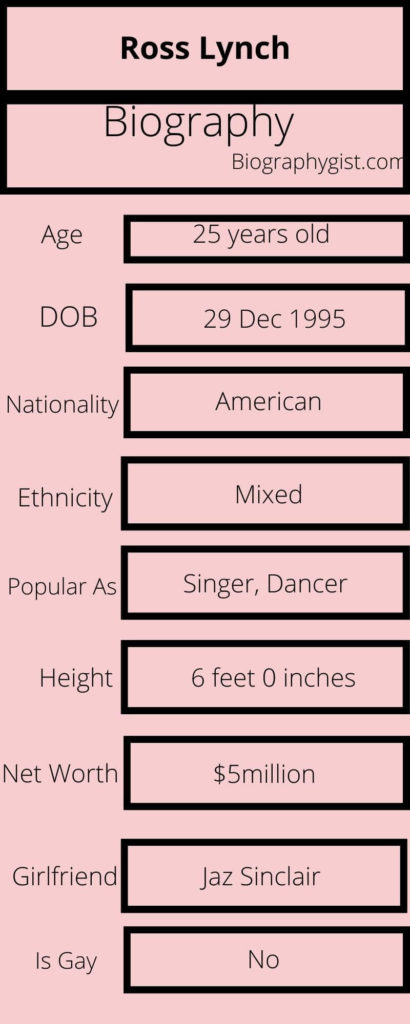 Ross Lynch

Biography
Biographygist.com

| | |
|---|---|
| Age | 25 years old |
| DOB | 29 Dec 1995 |
| Nationality | American |
| Ethnicity | Mixed |
| Popular As | Singer, Dancer |
| Height | 6 feet 0 inches |
| Net Worth | \$5million |
| Girlfriend | Jaz Sinclair |
| Is Gay | No |