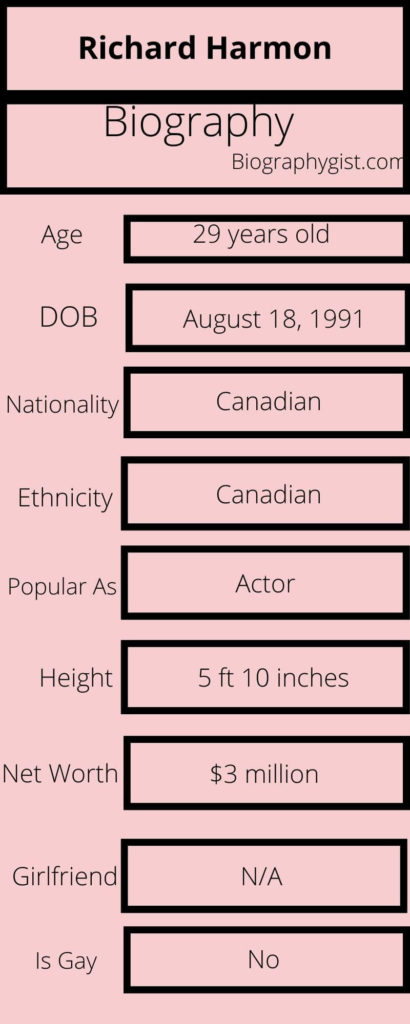 Richard Harmon

Biography

Biographygist.com

| | |
|---|---|
| Age | 29 years old |
| DOB | August 18, 1991 |
| Nationality | Canadian |
| Ethnicity | Canadian |
| Popular As | Actor |
| Height | 5 ft 10 inches |
| Net Worth | \$3 million |
| Girlfriend | N/A |
| Is Gay | No |