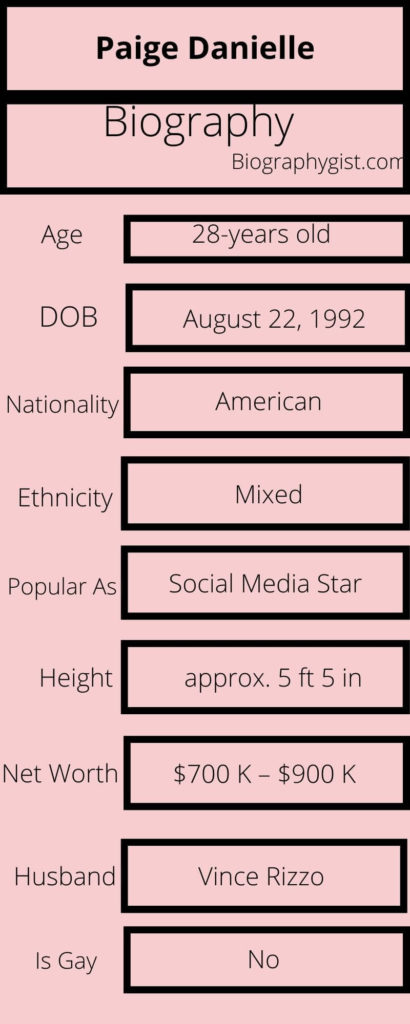 Paige Danielle

Biography

Biographygist.com

| | |
|---|---|
| Age | 28-years old |
| DOB | August 22, 1992 |
| Nationality | American |
| Ethnicity | Mixed |
| Popular As | Social Media Star |
| Height | approx. 5 ft 5 in |
| Net Worth | \$700 K – \$900 K |
| Husband | Vince Rizzo |
| Is Gay | No |