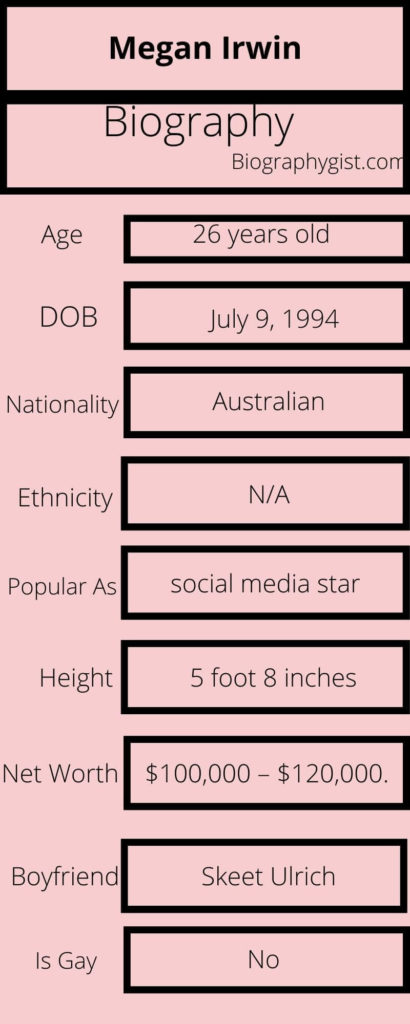 Megan Irwin

Biography
Biographygist.com

| Age | 26 years old |
|---|---|
| DOB | July 9, 1994 |
| Nationality | Australian |
| Ethnicity | N/A |
| Popular As | social media star |
| Height | 5 foot 8 inches |
| Net Worth | \$100,000 – \$120,000. |
| Boyfriend | Skeet Ulrich |
| Is Gay | No |