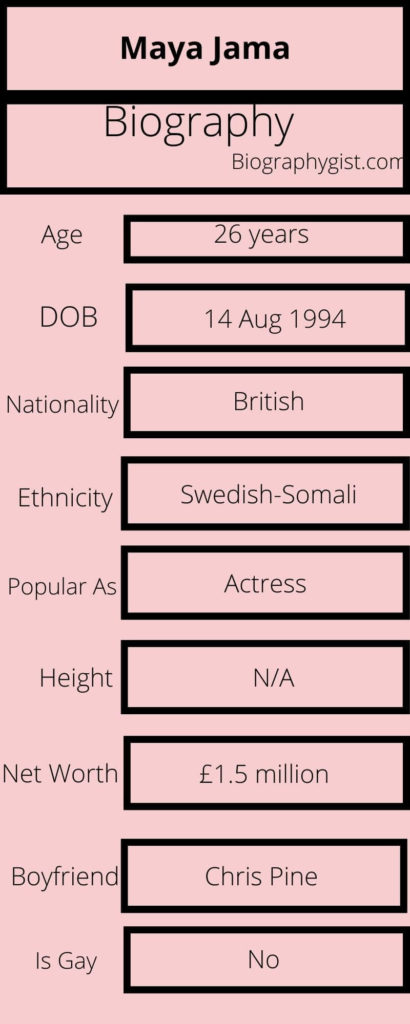 Maya Jama

Biography

Biographygist.com

| | |
|---|---|
| Age | 26 years |
| DOB | 14 Aug 1994 |
| Nationality | British |
| Ethnicity | Swedish-Somali |
| Popular As | Actress |
| Height | N/A |
| Net Worth | £1.5 million |
| Boyfriend | Chris Pine |
| Is Gay | No |