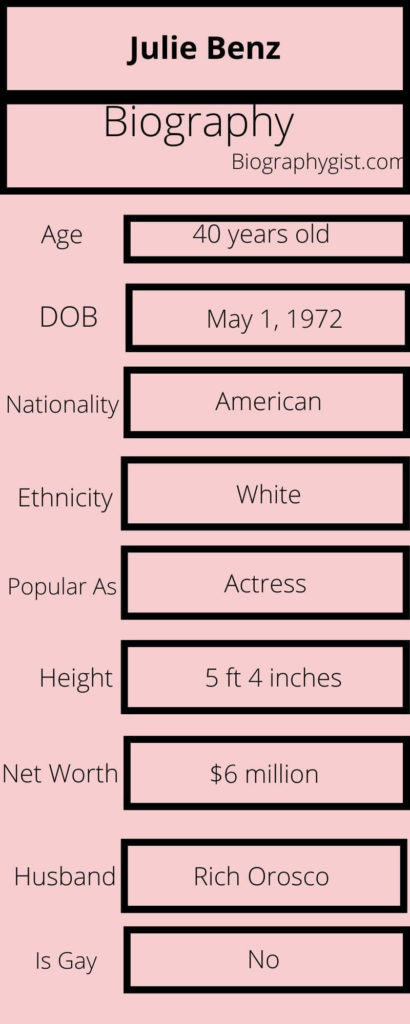 Julie Benz

Biography
Biographygist.com

| | |
|---|---|
| Age | 40 years old |
| DOB | May 1, 1972 |
| Nationality | American |
| Ethnicity | White |
| Popular As | Actress |
| Height | 5 ft 4 inches |
| Net Worth | \$6 million |
| Husband | Rich Orosco |
| Is Gay | No |