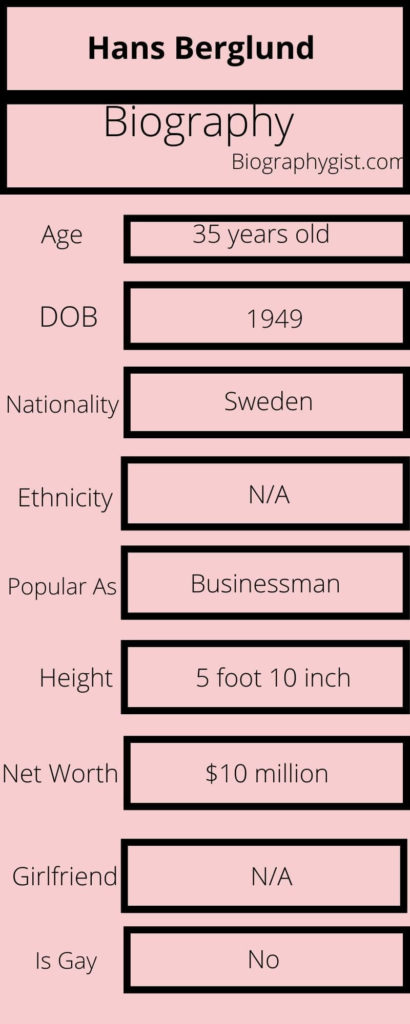 Hans Berglund

Biography
Biographygist.com

| | |
|---|---|
| Age | 35 years old |
| DOB | 1949 |
| Nationality | Sweden |
| Ethnicity | N/A |
| Popular As | Businessman |
| Height | 5 foot 10 inch |
| Net Worth | \$10 million |
| Girlfriend | N/A |
| Is Gay | No |