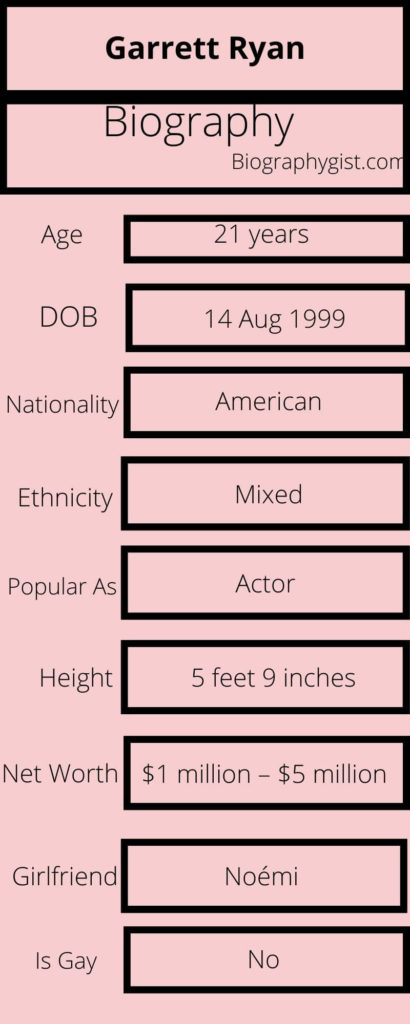 Garrett Ryan

Biography

Biographygist.com

| | |
|---|---|
| Age | 21 years |
| DOB | 14 Aug 1999 |
| Nationality | American |
| Ethnicity | Mixed |
| Popular As | Actor |
| Height | 5 feet 9 inches |
| Net Worth | \$1 million – \$5 million |
| Girlfriend | Noémi |
| Is Gay | No |