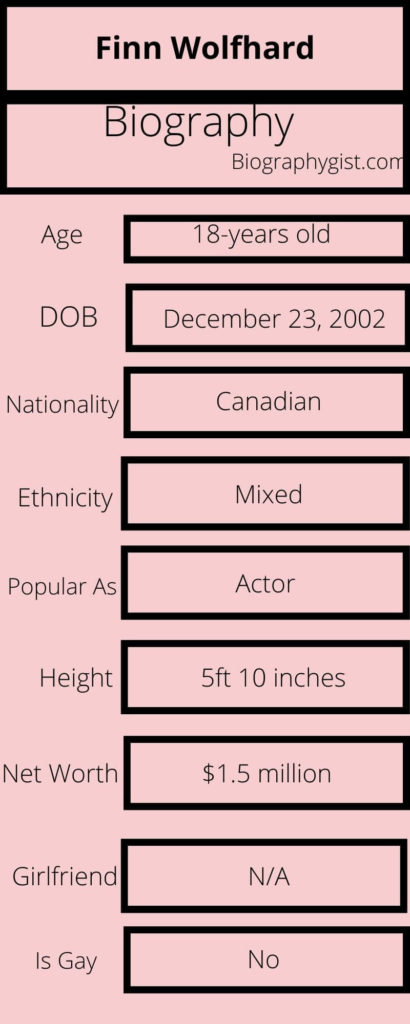 Finn Wolfhard

Biography
Biographygist.com

| | |
|---|---|
| Age | 18-years old |
| DOB | December 23, 2002 |
| Nationality | Canadian |
| Ethnicity | Mixed |
| Popular As | Actor |
| Height | 5ft 10 inches |
| Net Worth | \$1.5 million |
| Girlfriend | N/A |
| Is Gay | No |