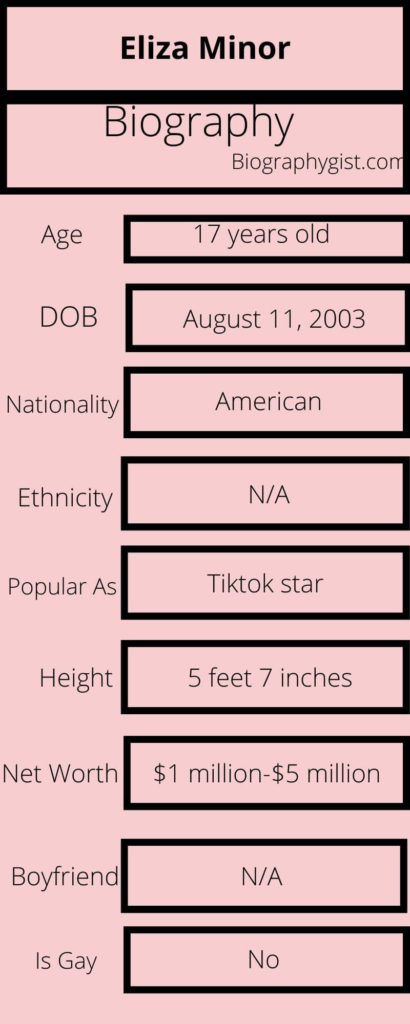 Eliza Minor

Biography

Biographygist.com

| | |
|---|---|
| Age | 17 years old |
| DOB | August 11, 2003 |
| Nationality | American |
| Ethnicity | N/A |
| Popular As | Tiktok star |
| Height | 5 feet 7 inches |
| Net Worth | \$1 million-\$5 million |
| Boyfriend | N/A |
| Is Gay | No |