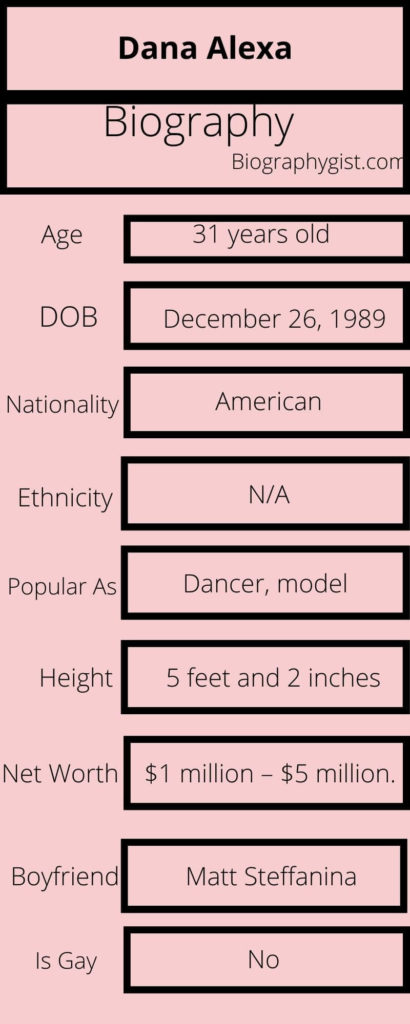 Dana Alexa

Biography

Biographygist.com

| | |
|---|---|
| Age | 31 years old |
| DOB | December 26, 1989 |
| Nationality | American |
| Ethnicity | N/A |
| Popular As | Dancer, model |
| Height | 5 feet and 2 inches |
| Net Worth | \$1 million – \$5 million. |
| Boyfriend | Matt Steffanina |
| Is Gay | No |