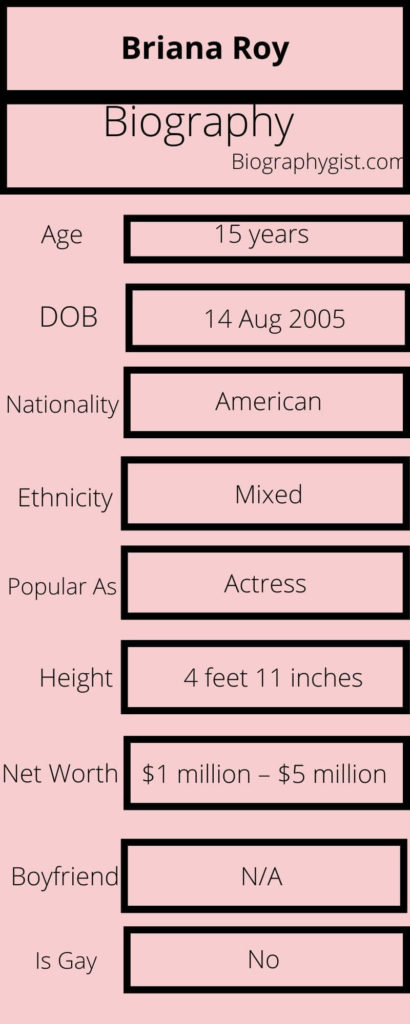 Briana Roy

Biography

Biographygist.com

| | |
|---|---|
| Age | 15 years |
| DOB | 14 Aug 2005 |
| Nationality | American |
| Ethnicity | Mixed |
| Popular As | Actress |
| Height | 4 feet 11 inches |
| Net Worth | \$1 million – \$5 million |
| Boyfriend | N/A |
| Is Gay | No |