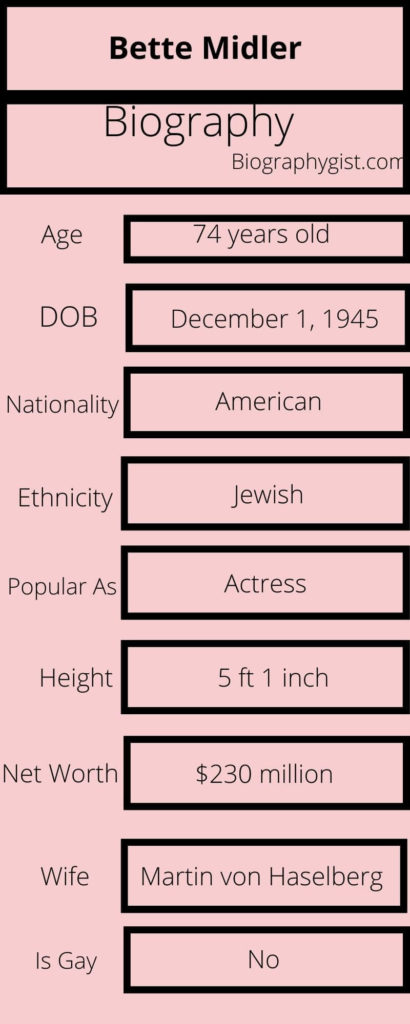 Bette Midler

Biography

Biographygist.com

| | |
|---|---|
| Age | 74 years old |
| DOB | December 1, 1945 |
| Nationality | American |
| Ethnicity | Jewish |
| Popular As | Actress |
| Height | 5 ft 1 inch |
| Net Worth | \$230 million |
| Wife | Martin von Haselberg |
| Is Gay | No |