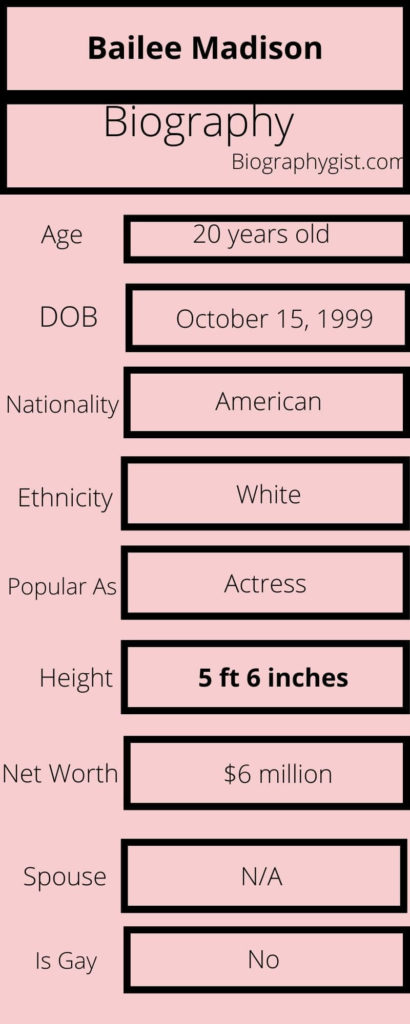 Bailee Madison

Biography

Biographygist.com

| | |
|---|---|
| Age | 20 years old |
| DOB | October 15, 1999 |
| Nationality | American |
| Ethnicity | White |
| Popular As | Actress |
| Height | 5 ft 6 inches |
| Net Worth | \$6 million |
| Spouse | N/A |
| Is Gay | No |