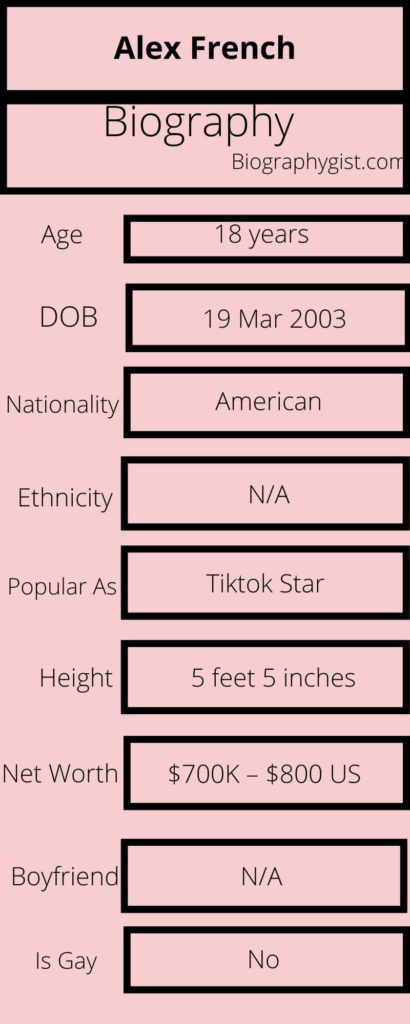 Alex French

Biography
Biographygist.com

| | |
|---|---|
| Age | 18 years |
| DOB | 19 Mar 2003 |
| Nationality | American |
| Ethnicity | N/A |
| Popular As | Tiktok Star |
| Height | 5 feet 5 inches |
| Net Worth | \$700K – \$800 US |
| Boyfriend | N/A |
| Is Gay | No |