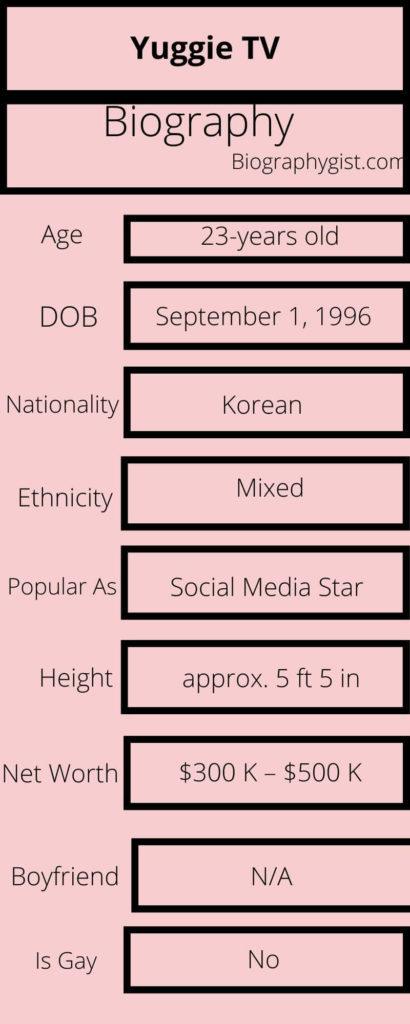 Yuggie TV

Biography
Biographygist.com

| Age | 23-years old |
|---|---|
| DOB | September 1, 1996 |
| Nationality | Korean |
| Ethnicity | Mixed |
| Popular As | Social Media Star |
| Height | approx. 5 ft 5 in |
| Net Worth | \$300 K – \$500 K |
| Boyfriend | N/A |
| Is Gay | No |