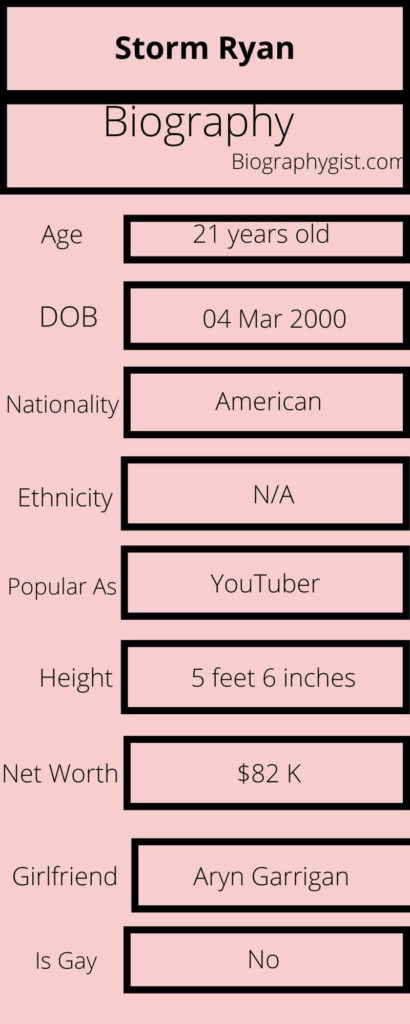 Storm Ryan

Biography

Biographygist.com

| | |
|---|---|
| Age | 21 years old |
| DOB | 04 Mar 2000 |
| Nationality | American |
| Ethnicity | N/A |
| Popular As | YouTuber |
| Height | 5 feet 6 inches |
| Net Worth | \$82 K |
| Girlfriend | Aryn Garrigan |
| Is Gay | No |