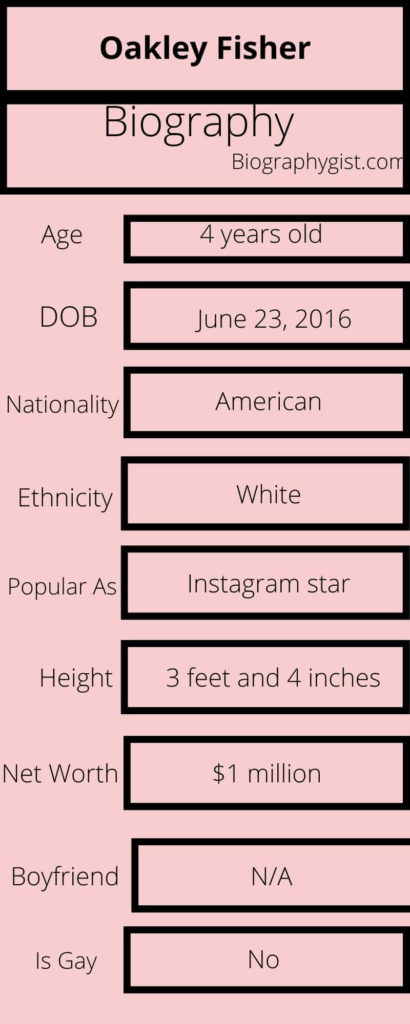 Oakley Fisher

Biography
Biographygist.com

| | |
|---|---|
| Age | 4 years old |
| DOB | June 23, 2016 |
| Nationality | American |
| Ethnicity | White |
| Popular As | Instagram star |
| Height | 3 feet and 4 inches |
| Net Worth | \$1 million |
| Boyfriend | N/A |
| Is Gay | No |