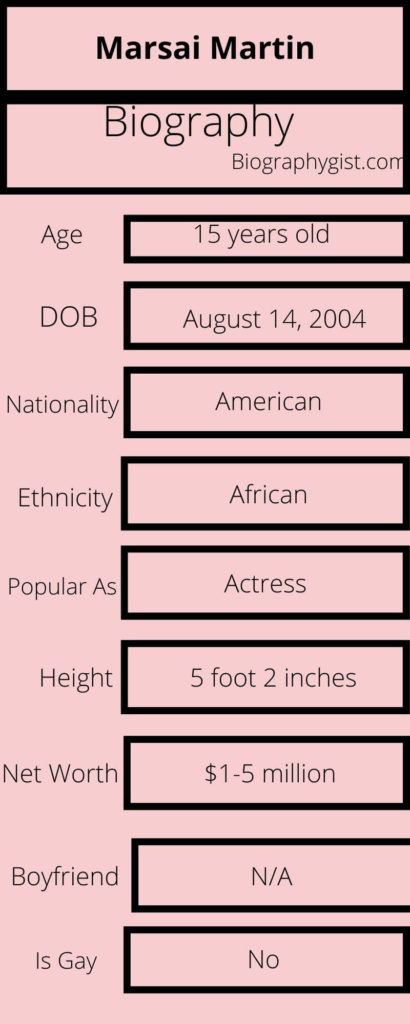 Marsai Martin

Biography
Biographygist.com

| | |
|---|---|
| Age | 15 years old |
| DOB | August 14, 2004 |
| Nationality | American |
| Ethnicity | African |
| Popular As | Actress |
| Height | 5 foot 2 inches |
| Net Worth | \$1-5 million |
| Boyfriend | N/A |
| Is Gay | No |