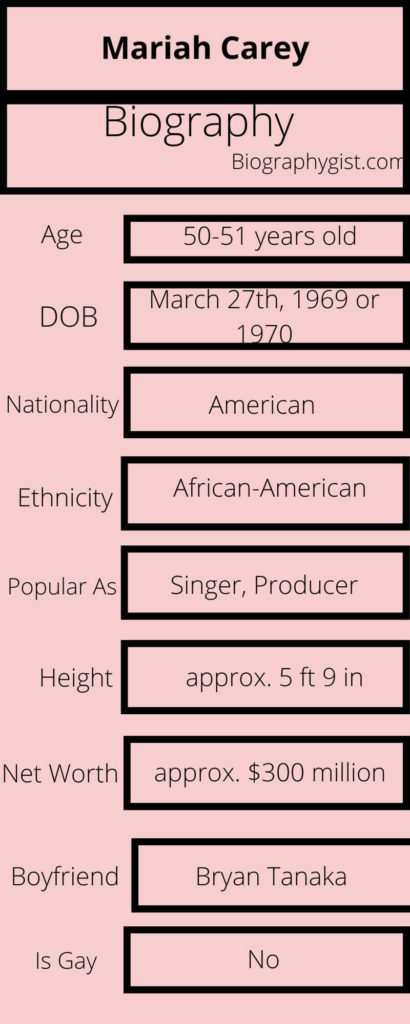 Mariah Carey

Biography
Biographygist.com

| | |
|---|---|
| Age | 50-51 years old |
| DOB | March 27th, 1969 or 1970 |
| Nationality | American |
| Ethnicity | African-American |
| Popular As | Singer, Producer |
| Height | approx. 5 ft 9 in |
| Net Worth | approx. \$300 million |
| Boyfriend | Bryan Tanaka |
| Is Gay | No |