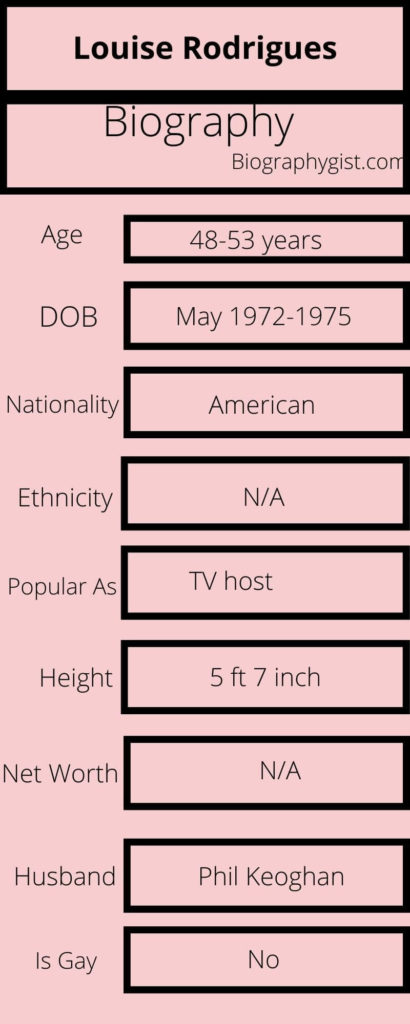 Louise Rodrigues

Biography
Biographygist.com

| | |
|---|---|
| Age | 48-53 years |
| DOB | May 1972-1975 |
| Nationality | American |
| Ethnicity | N/A |
| Popular As | TV host |
| Height | 5 ft 7 inch |
| Net Worth | N/A |
| Husband | Phil Keoghan |
| Is Gay | No |